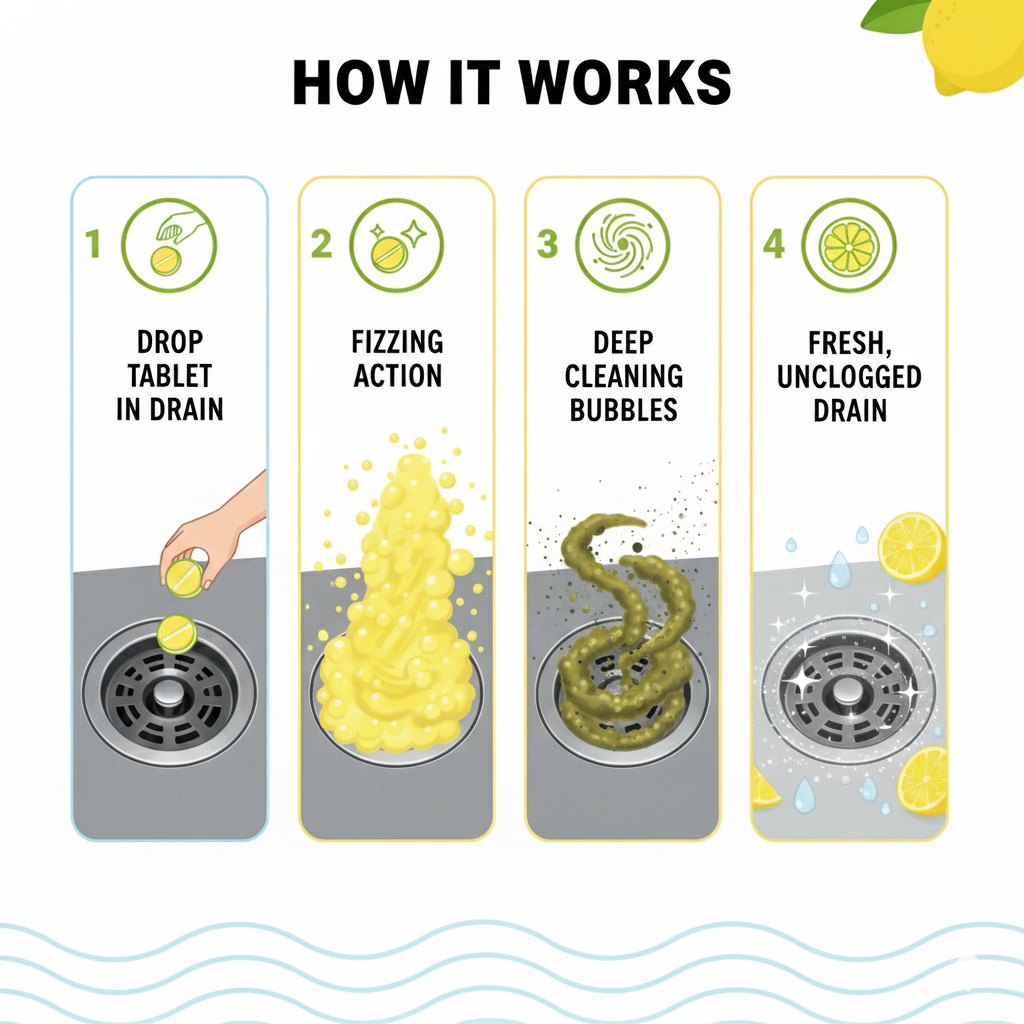 HOW IT WORKS

1

DROP TABLET IN DRAIN

2

FIZZING ACTION

3

DEEP CLEANING BUBBLES

4

FRESH, UNCLOGGED DRAIN